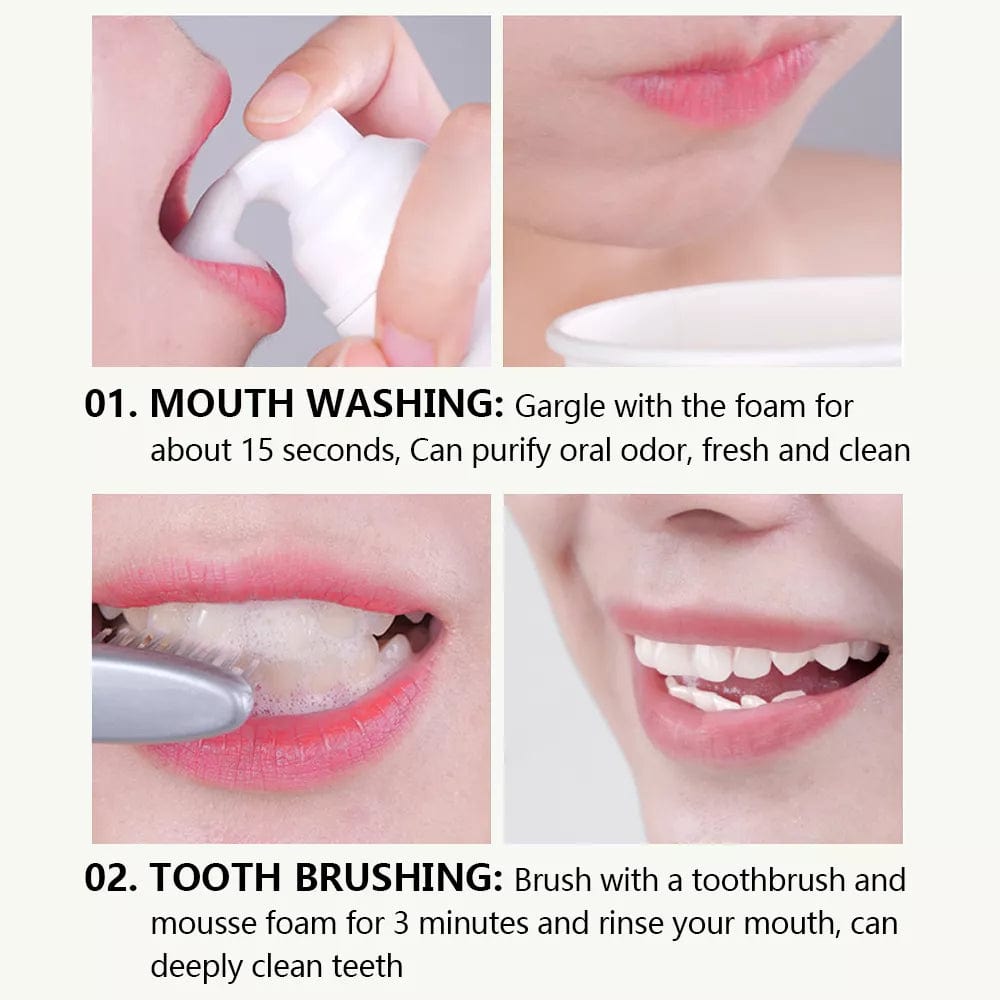 01. MOUTH WASHING: Gargle with the foam for about 15 seconds, Can purify oral odor, fresh and clean

02. TOOTH BRUSHING: Brush with a toothbrush and mousse foam for 3 minutes and rinse your mouth, can deeply clean teeth